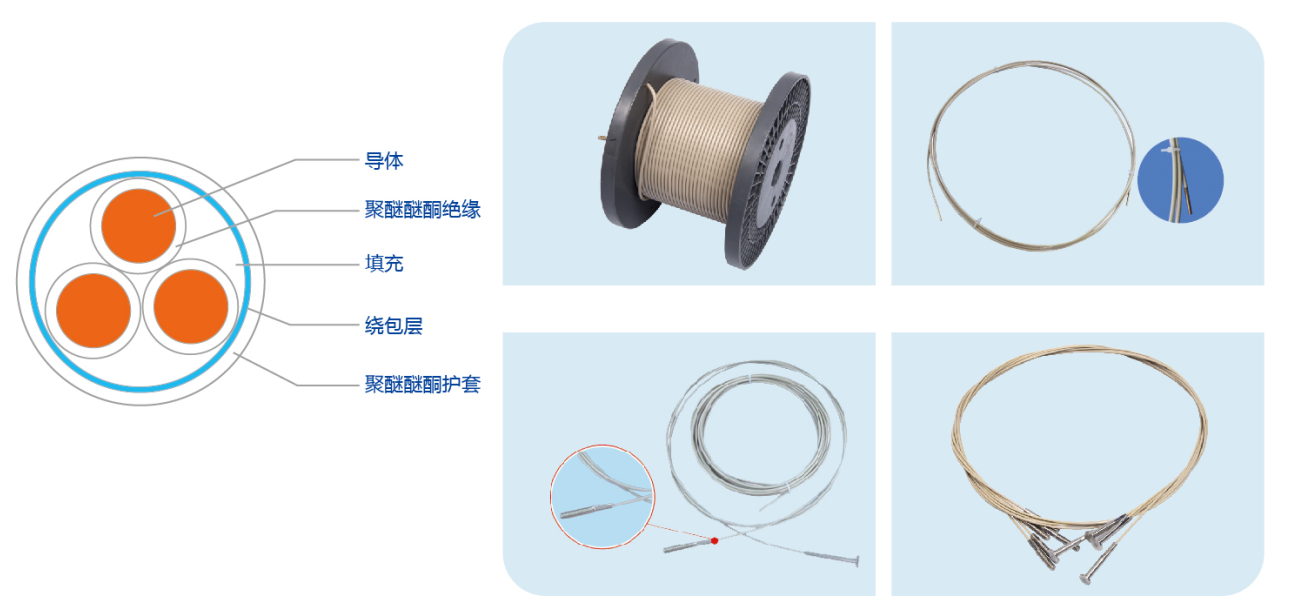 导体

聚醚醚酮绝缘

填充

绕包层

聚醚醚酮护套